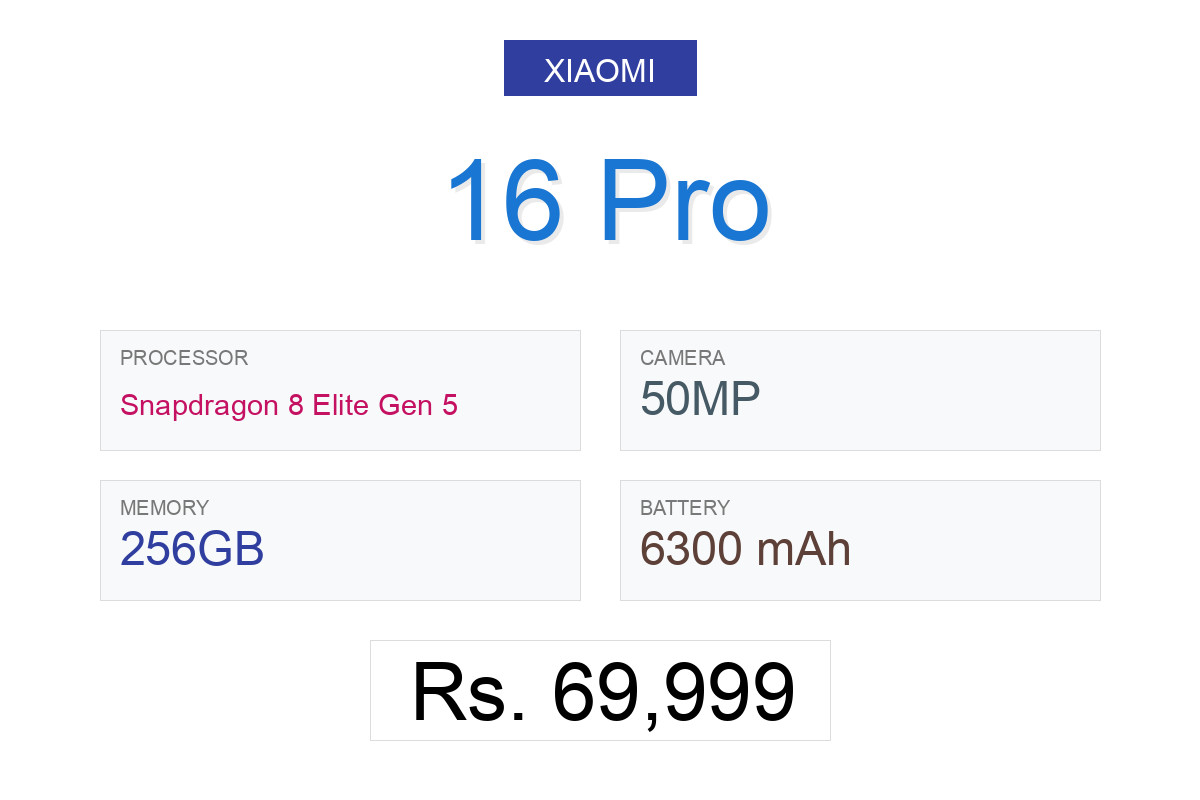 XIAOMI

16 Pro

PROCESSOR
Snapdragon 8 Elite Gen 5

CAMERA
50MP

MEMORY
256GB

BATTERY
6300 mAh

Rs. 69,999