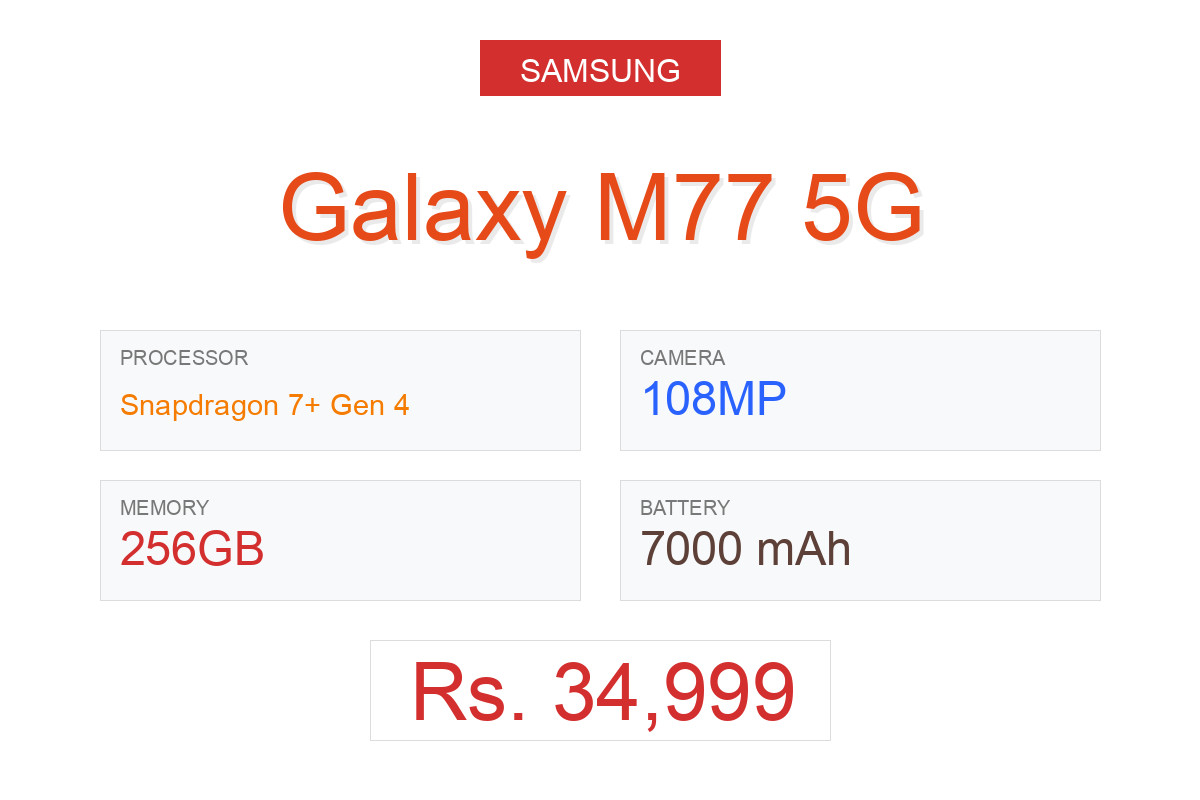 SAMSUNG

Galaxy M77 5G

PROCESSOR
Snapdragon 7+ Gen 4

CAMERA
108MP

MEMORY
256GB

BATTERY
7000 mAh

Rs. 34,999