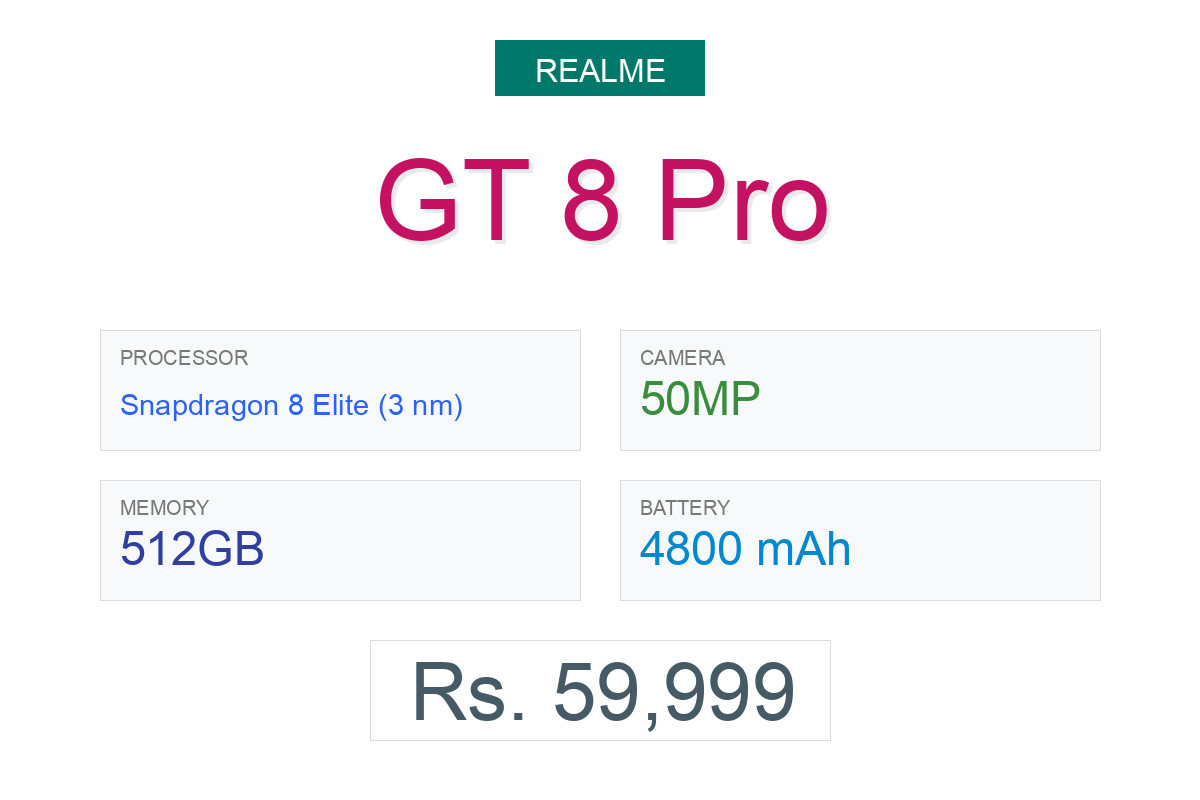 REALME

GT 8 Pro

PROCESSOR
Snapdragon 8 Elite (3 nm)

CAMERA
50MP

MEMORY
512GB

BATTERY
4800 mAh

Rs. 59,999